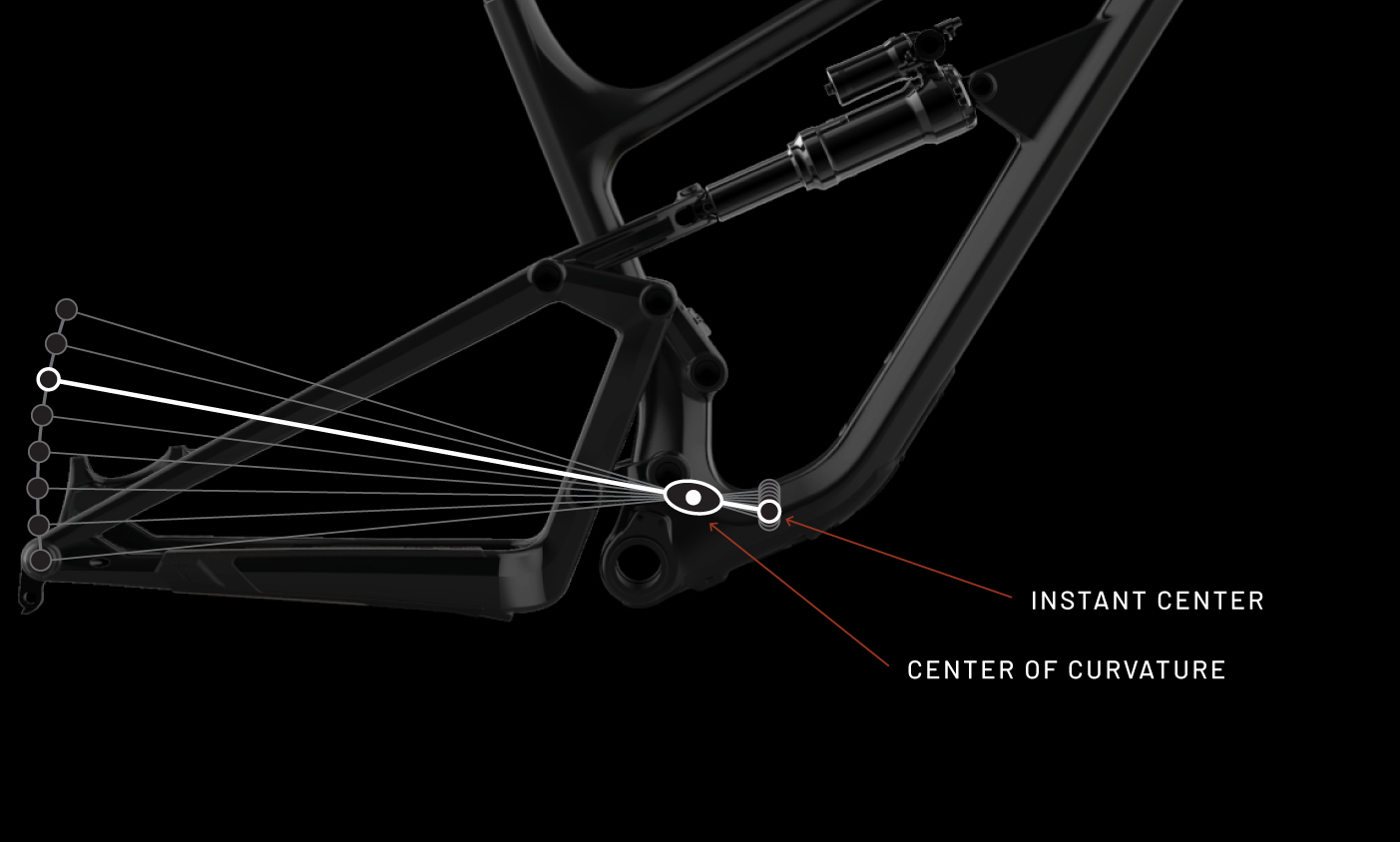 INSTANT CENTER

CENTER OF CURVATURE